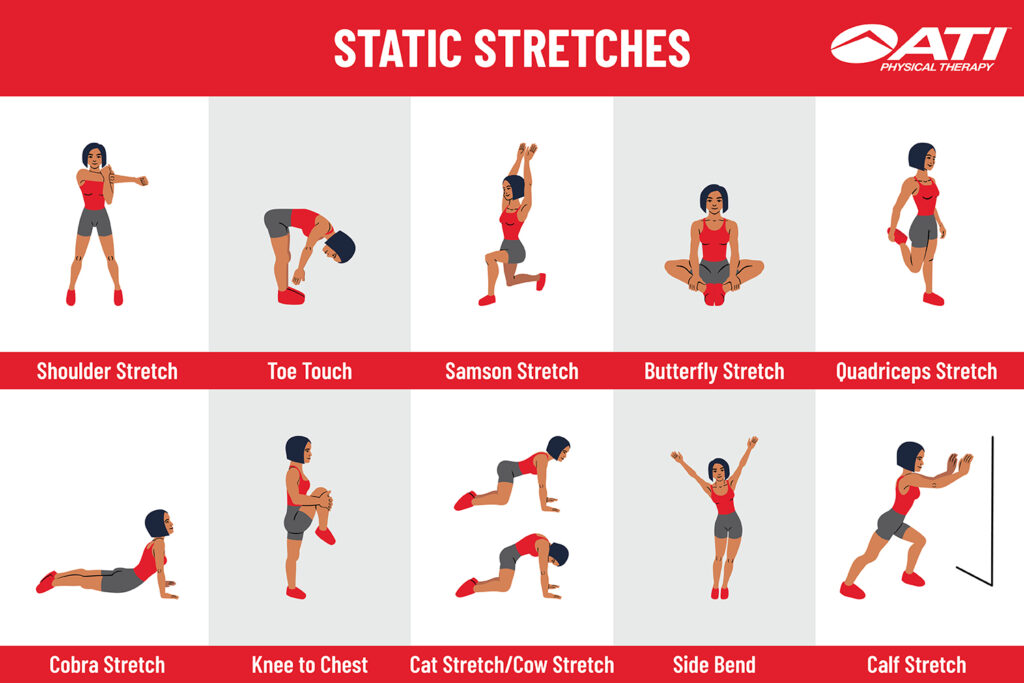 STATIC STRETCHES

ATI PHYSICAL THERAPY

Shoulder Stretch
Toe Touch
Samson Stretch
Butterfly Stretch
Quadriceps Stretch

Cobra Stretch
Knee to Chest
Cat Stretch/Cow Stretch
Side Bend
Calf Stretch